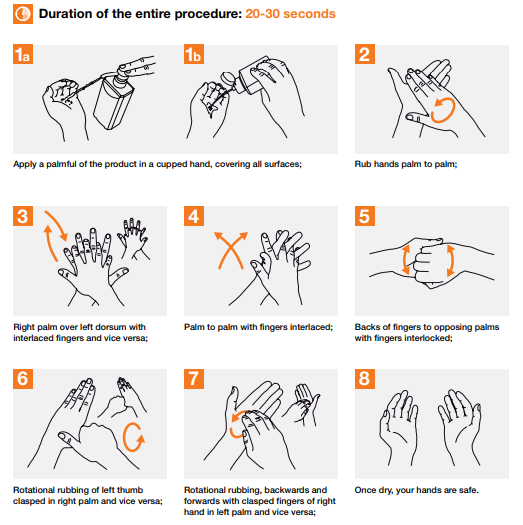 Duration of the entire procedure: 20-30 seconds

1a

1b

Apply a palmful of the product in a cupped hand, covering all surfaces;

2

Rub hands palm to palm;

3

Right palm over left dorsum with interlaced fingers and vice versa;

4

Palm to palm with fingers interlaced;

5

Backs of fingers to opposing palms with fingers interlocked;

6

Rotational rubbing of left thumb clasped in right palm and vice versa;

7

Rotational rubbing, backwards and forwards with clasped fingers of right hand in left palm and vice versa;

8

Once dry, your hands are safe.